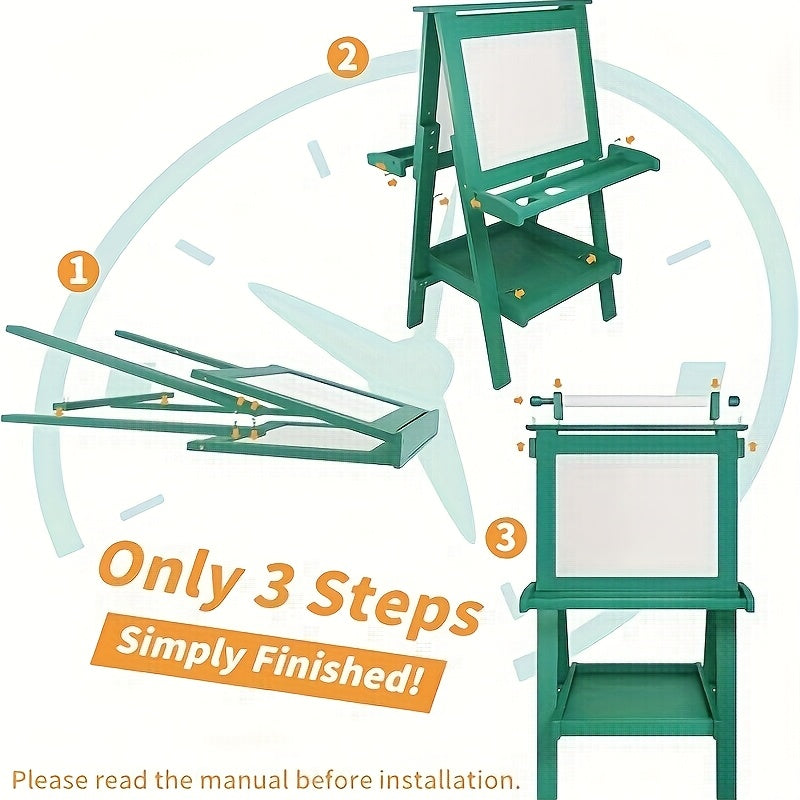 2

1

3

Only 3 Steps

Simply Finished!

Please read the manual before installation.